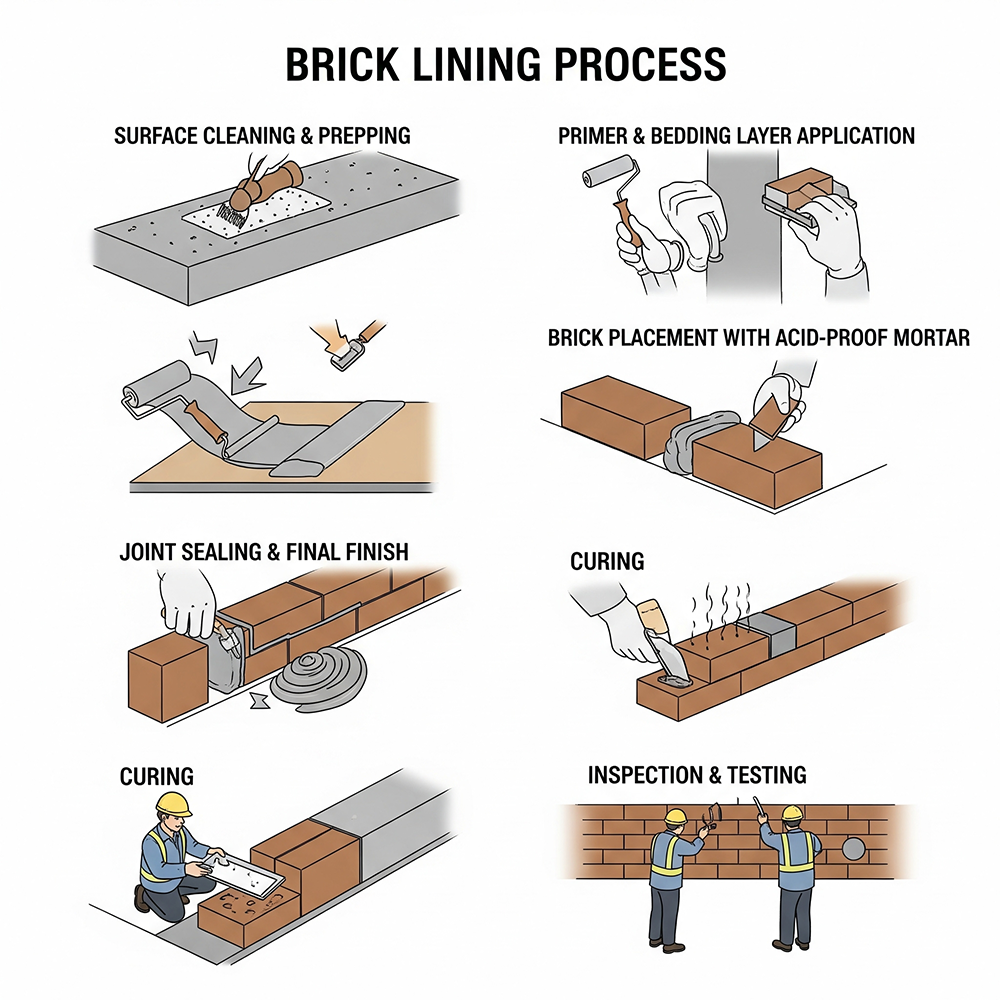 BRICK LINING PROCESS

SURFACE CLEANING & PREPPING

PRIMER & BEDDING LAYER APPLICATION

BRICK PLACEMENT WITH ACID-PROOF MORTAR

JOINT SEALING & FINAL FINISH

CURING

CURING

INSPECTION & TESTING